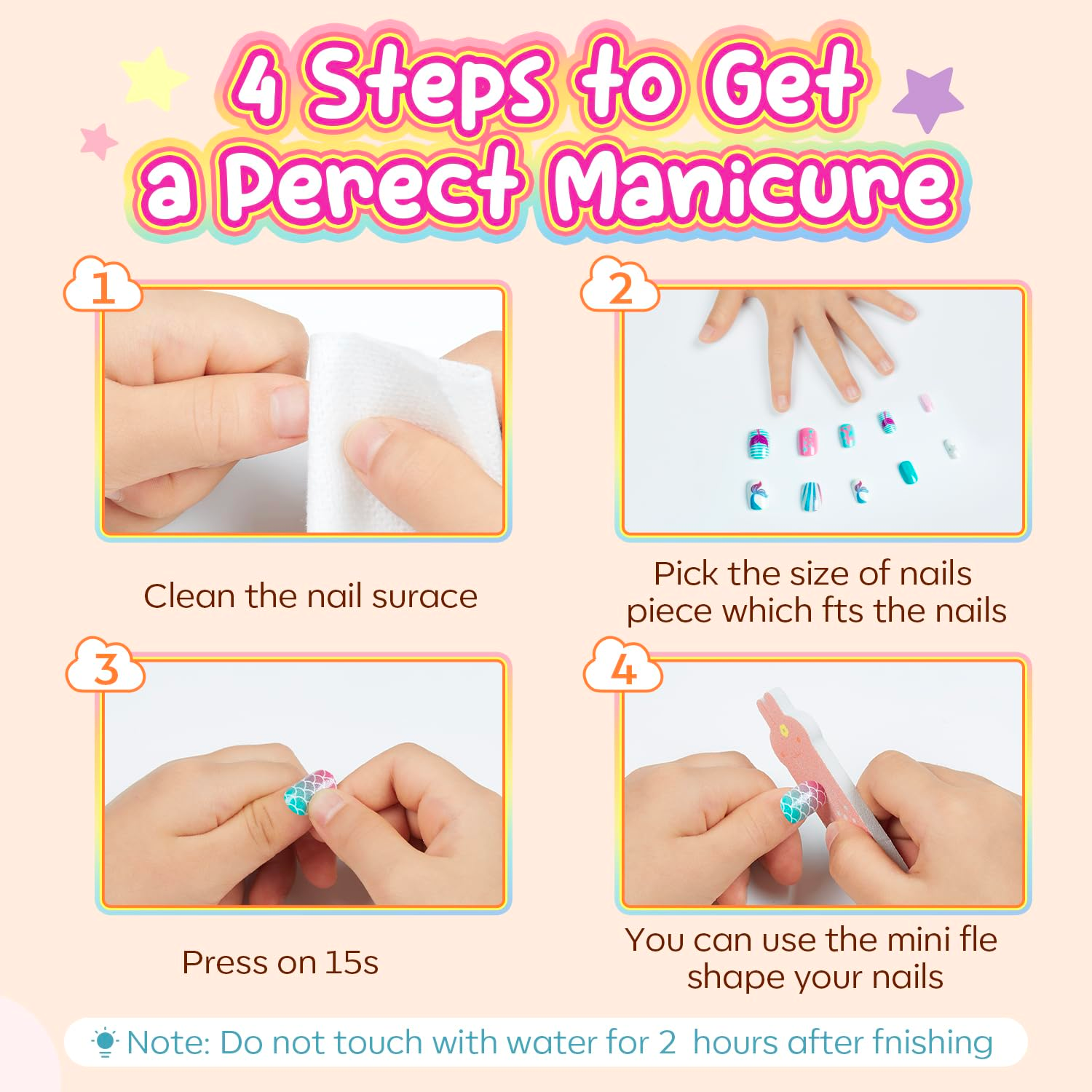 4 Steps to Get a Perect Manicure

1

Clean the nail surace

2

Pick the size of nails piece which fts the nails

3

Press on 15s

4

You can use the mini fle shape your nails

Note: Do not touch with water for 2 hours after fnishing